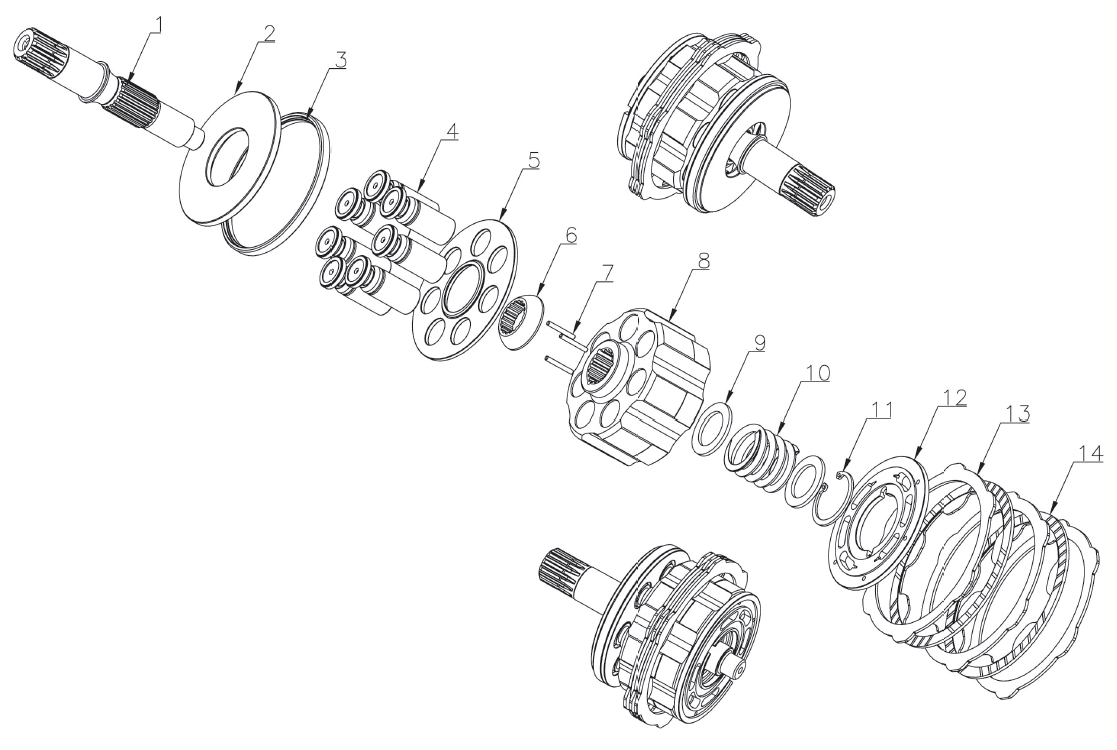 1
2
3
4
5
6
7
8
9
10
11
12
13
14